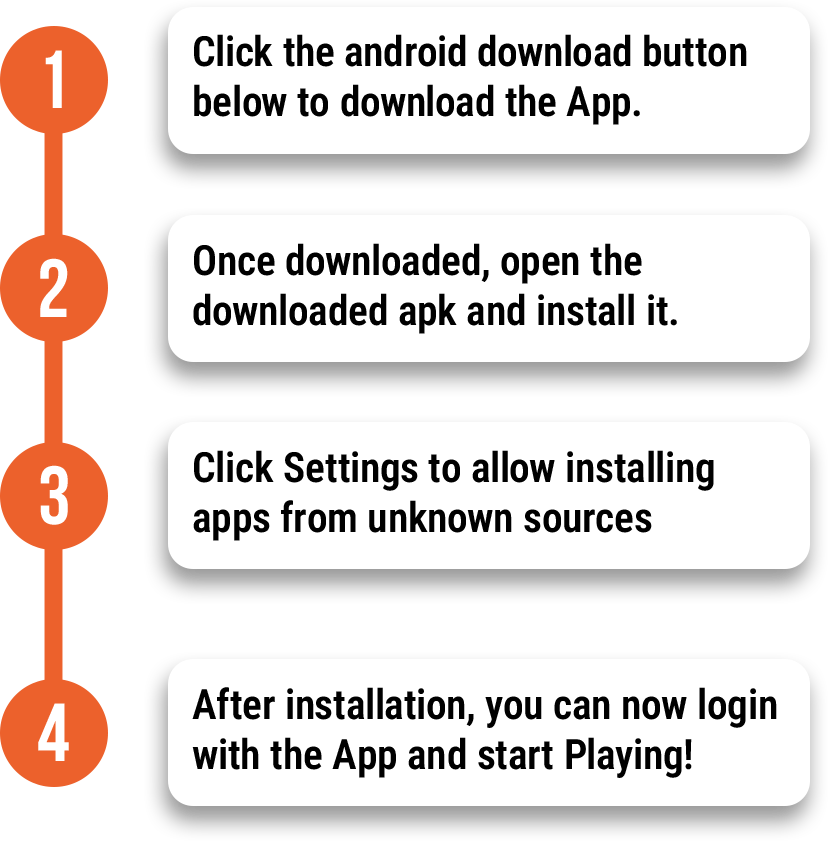 1

Click the android download button below to download the App.

2

Once downloaded, open the downloaded apk and install it.

3

Click Settings to allow installing apps from unknown sources

4

After installation, you can now login with the App and start Playing!